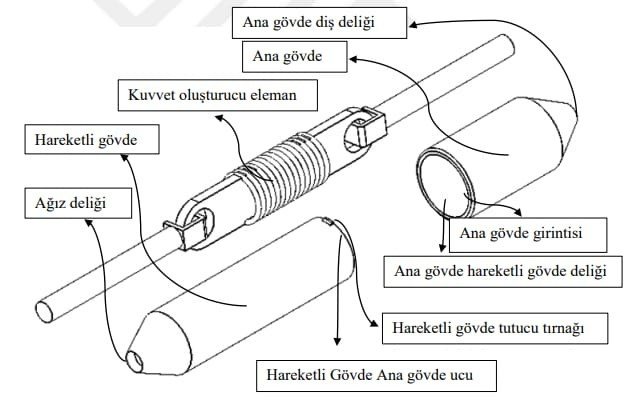 Ana gövde diş deliği

Ana gövde

Kuvvet oluşturucu eleman

Hareketli gövde

Ağız deliği

Ana gövde girintisi

Ana gövde hareketli gövde deliği

Hareketli gövde tutucu tırnağı

Hareketli Gövde Ana gövde ucu